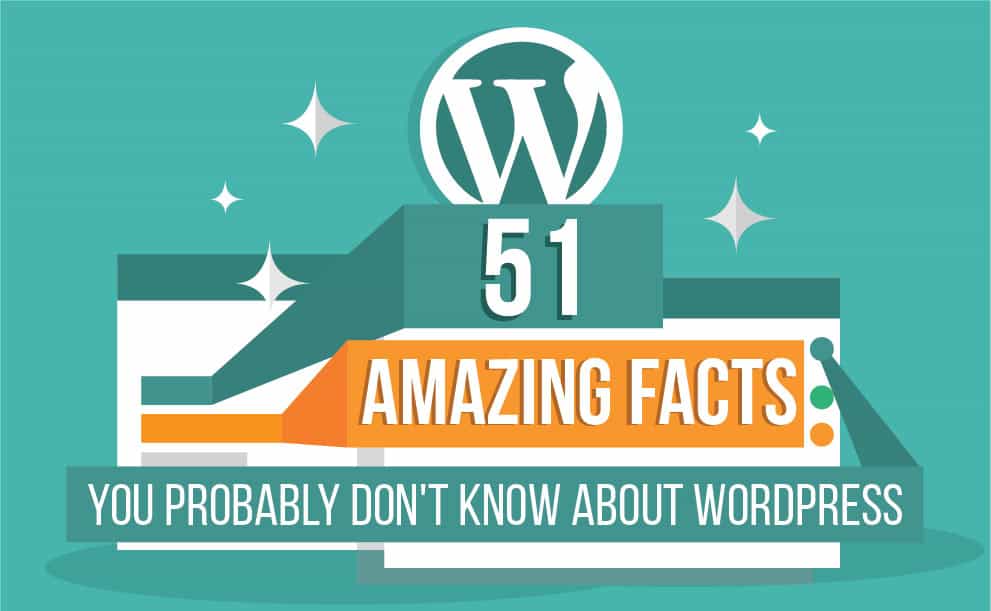 W

51

AMAZING FACTS

YOU PROBABLY DON'T KNOW ABOUT WORDPRESS